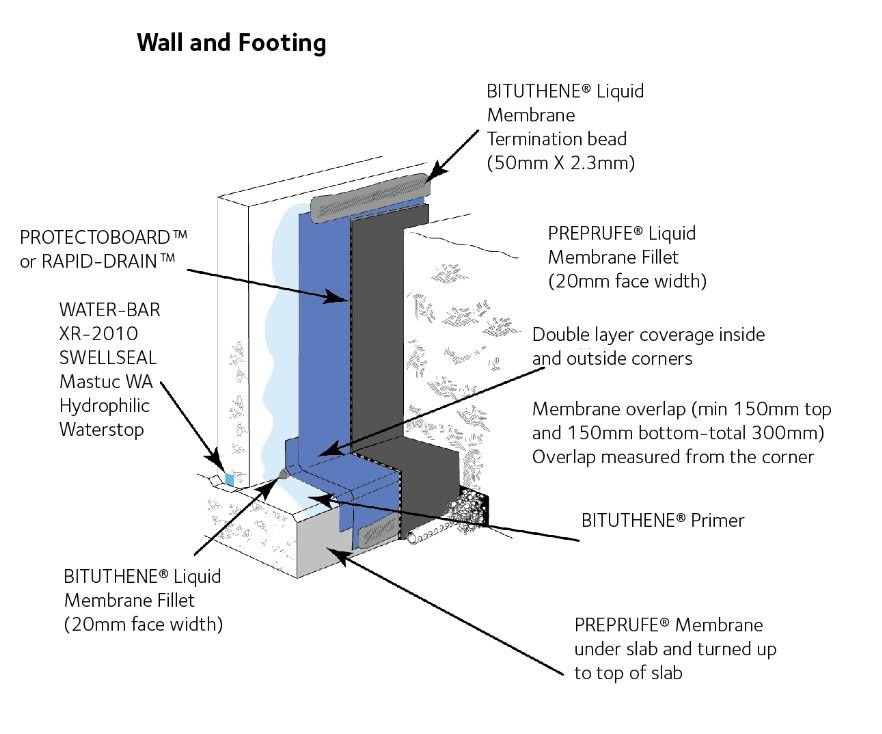 Wall and Footing

BITUTHENE® Liquid Membrane Termination bead (50mm X 2.3mm)

PROTECTOBOARD™ or RAPID-DRAIN™

PREPRUFE® Liquid Membrane Fillet (20mm face width)

WATER-BAR XR-2010 SWELLSEAL Mastuc WA Hydrophilic Waterstop

Double layer coverage inside and outside corners

Membrane overlap (min 150mm top and 150mm bottom-total 300mm) Overlap measured from the corner

BITUTHENE® Primer

BITUTHENE® Liquid Membrane Fillet (20mm face width)

PREPRUFE® Membrane under slab and turned up to top of slab